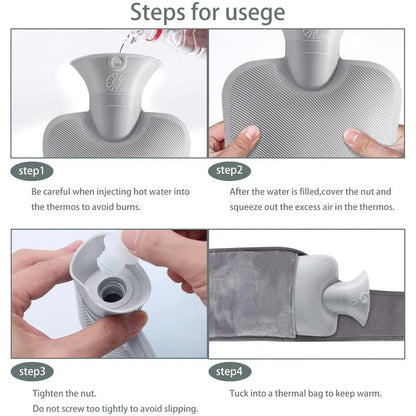 Steps for usege

step1

Be careful when injecting hot water into the thermos to avoid burns.

step2

After the water is filled,cover the nut and squeeze out the excess air in the thermos.

step3

Tighten the nut.
Do not screw too tightly to avoid slipping.

step4

Tuck into a thermal bag to keep warm.